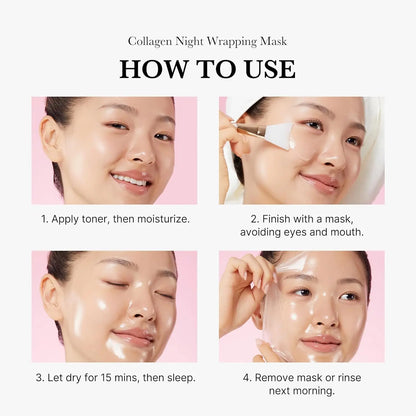 Collagen Night Wrapping Mask

HOW TO USE

1. Apply toner, then moisturize.

2. Finish with a mask, avoiding eyes and mouth.

3. Let dry for 15 mins, then sleep.

4. Remove mask or rinse next morning.