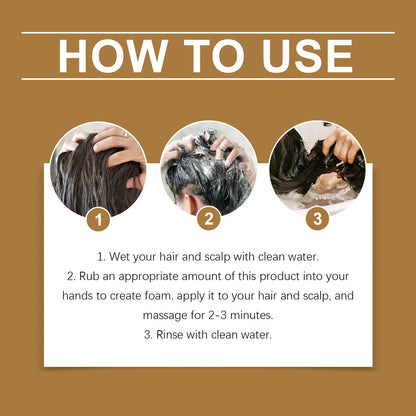 HOW TO USE

1

2

3

1. Wet your hair and scalp with clean water.
2. Rub an appropriate amount of this product into your hands to create foam, apply it to your hair and scalp, and massage for 2-3 minutes.
3. Rinse with clean water.